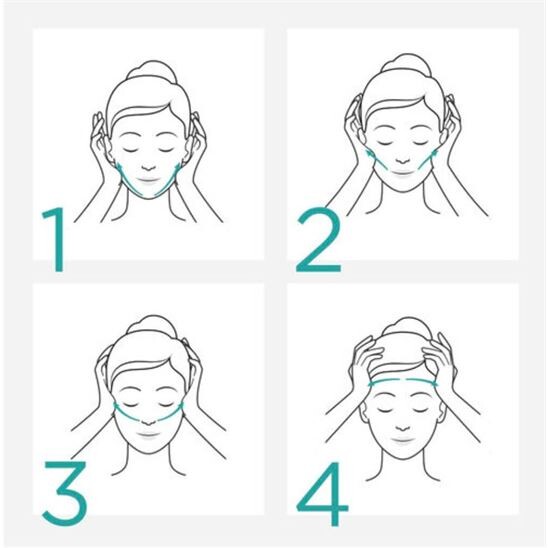 1

2

3

4